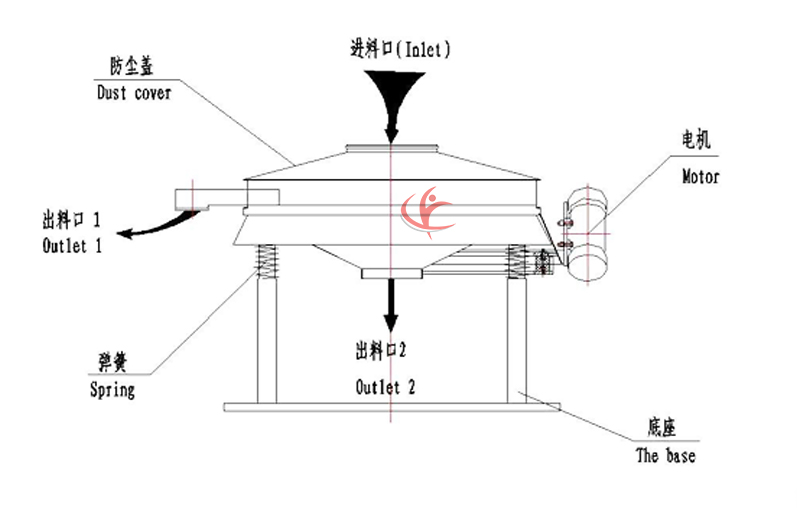 进料口(Inlet)

防尘盖
Dust cover

电机
Motor

出料口 1
Outlet 1

弹簧
Spring

出料口2
Outlet 2

底座
The base